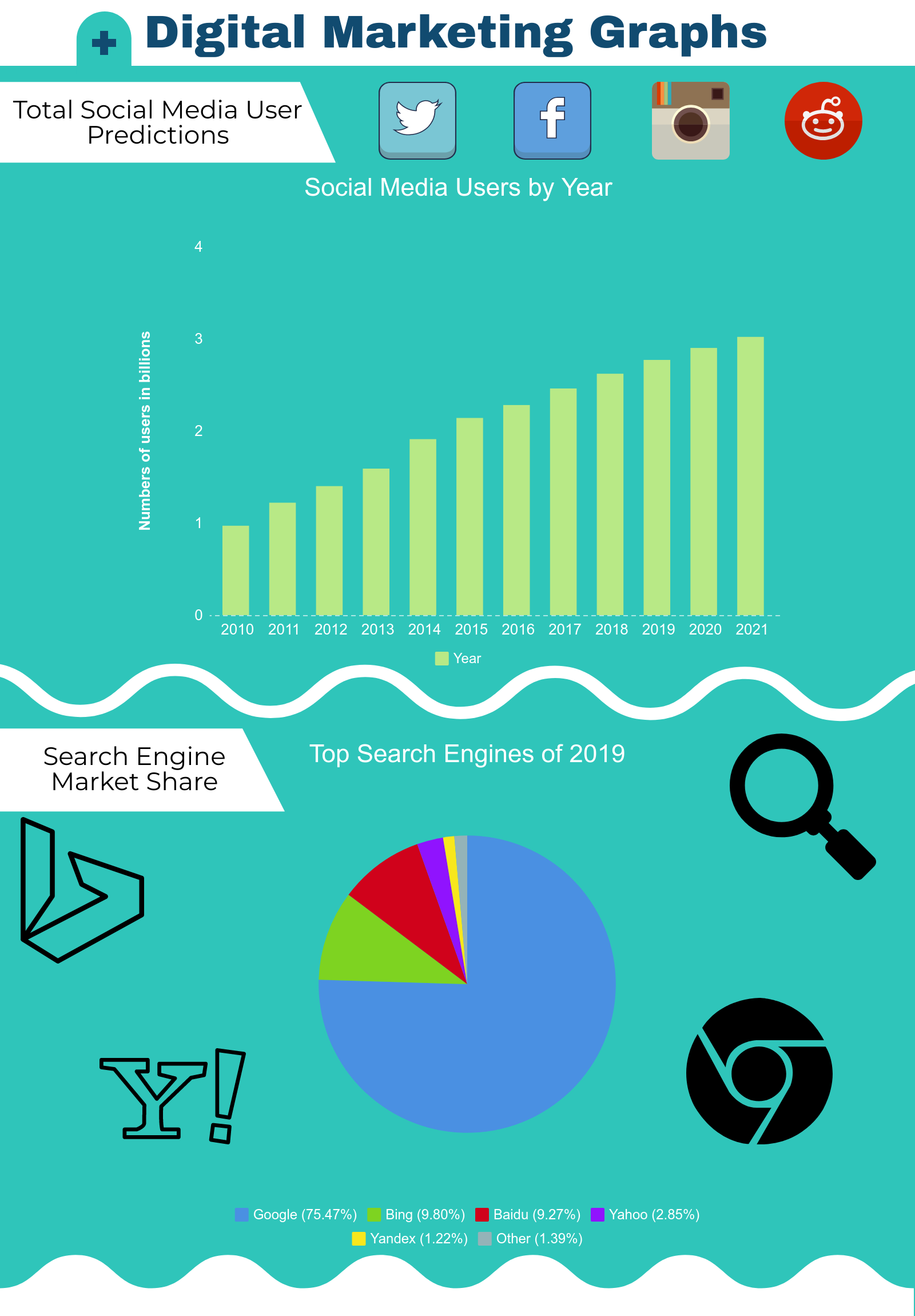 Digital Marketing Graphs

Total Social Media User Predictions

Social Media Users by Year

Numbers of users in billions

4
3
2
1
0

2010 2011 2012 2013 2014 2015 2016 2017 2018 2019 2020 2021

Year

Search Engine Market Share

Top Search Engines of 2019

Google (75.47%) Bing (9.80%) Baidu (9.27%) Yahoo (2.85%) Yandex (1.22%) Other (1.39%)